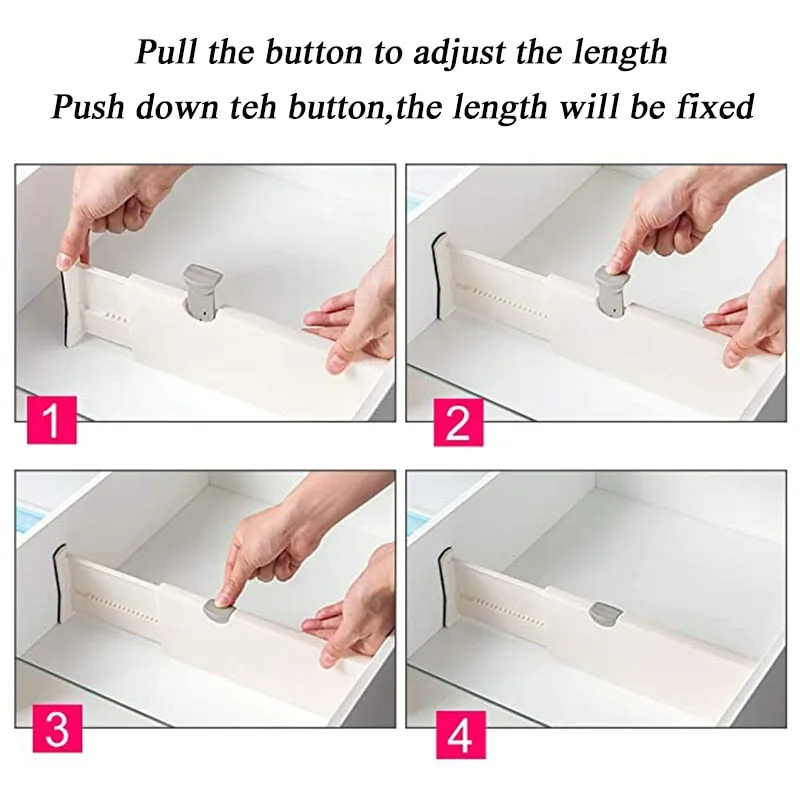 Pull the button to adjust the length
Push down teh button,the length will be fixed

1

2

3

4